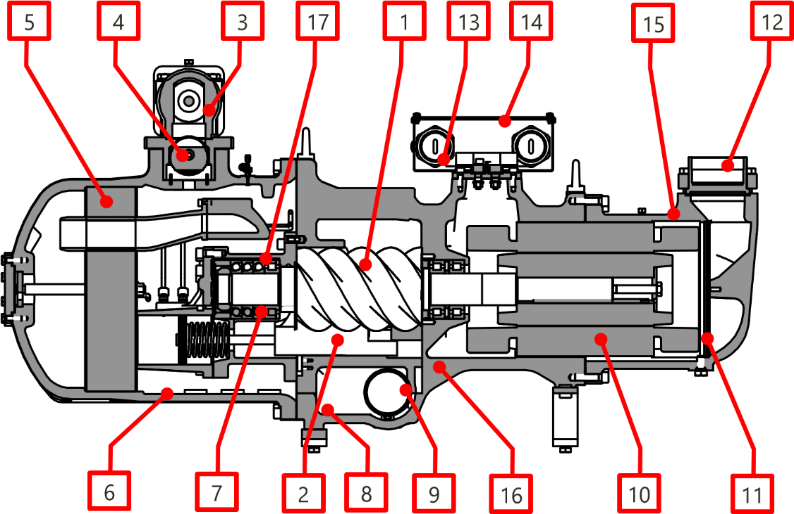 5
4
3
17
1
13
14
15
12
6
7
2
8
9
16
10
11