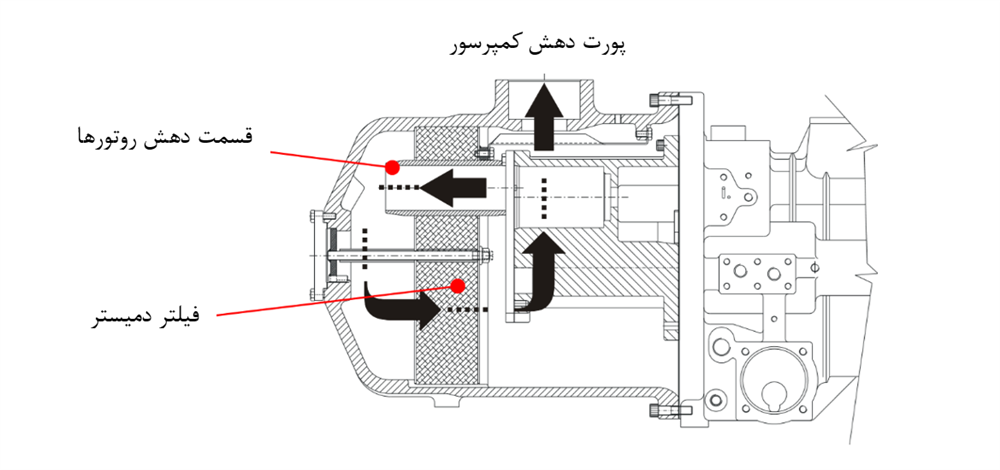 پورت دهش کمپرسور

قسمت دهش روتورها

فیلتر دمیستر